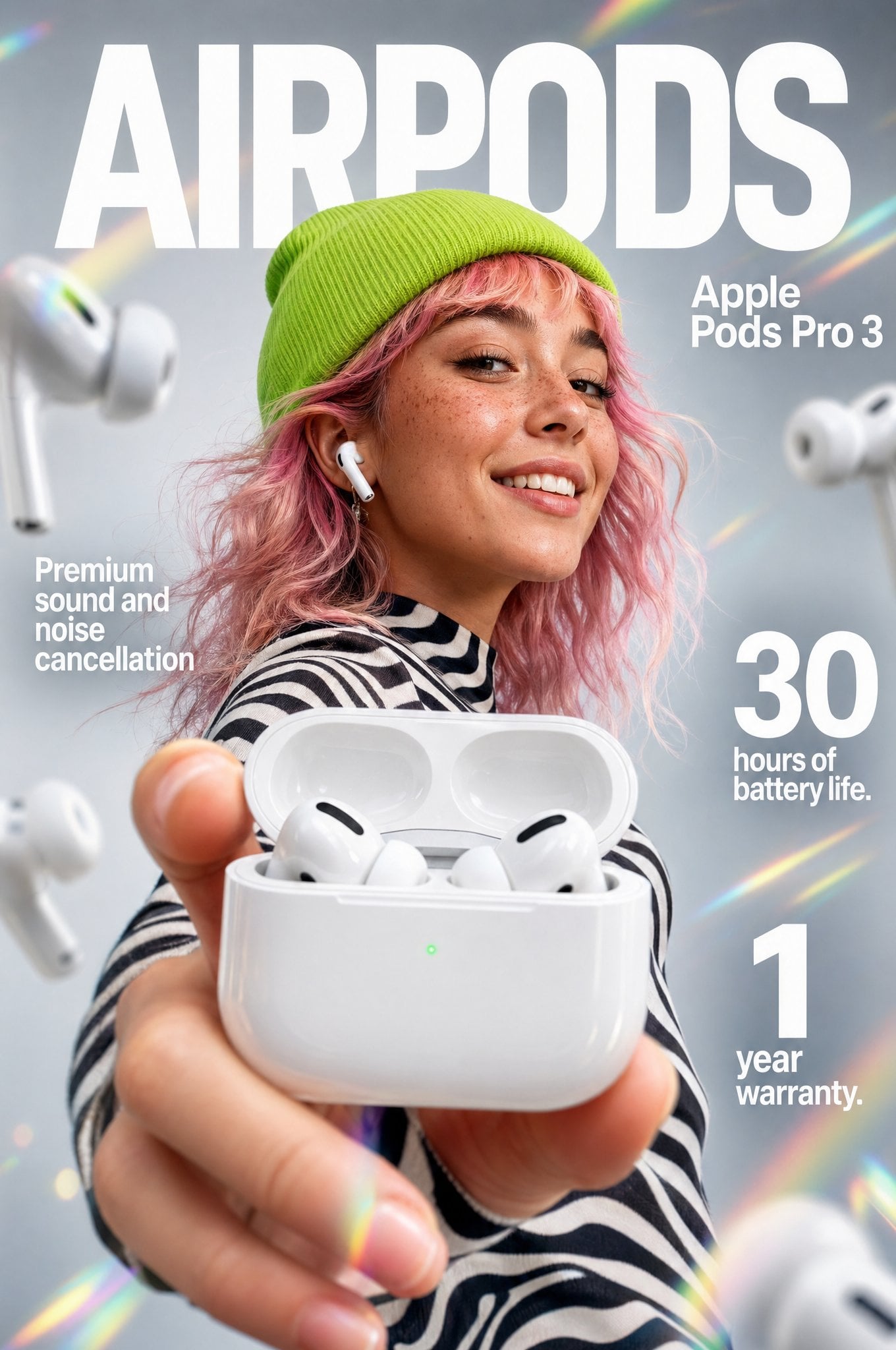 AIRPODS

Apple Pods Pro 3

Premium sound and noise cancellation

30 hours of battery life.

1 year warranty.