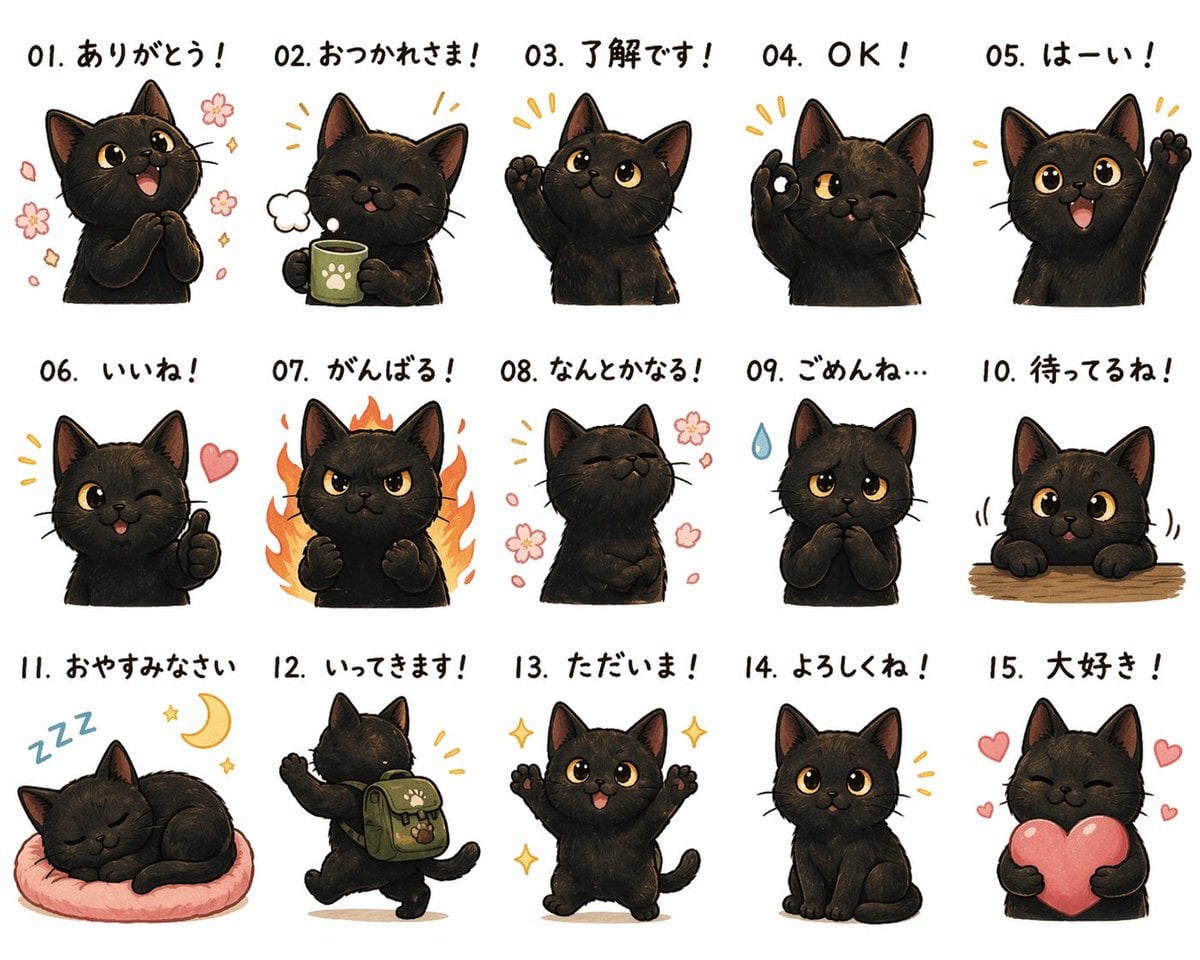 01. ありがとう！

02. おつかれさま！

03. 了解です！

04. OK！

05. はーい！

06. いいね！

07. がんばる！

08. なんとかなる！

09. ごめんね…

10. 待ってるね！

11. おやすみなさい

ZZZ

12. いってきます！

13. ただいま！

14. よろしくね！

15. 大好き！